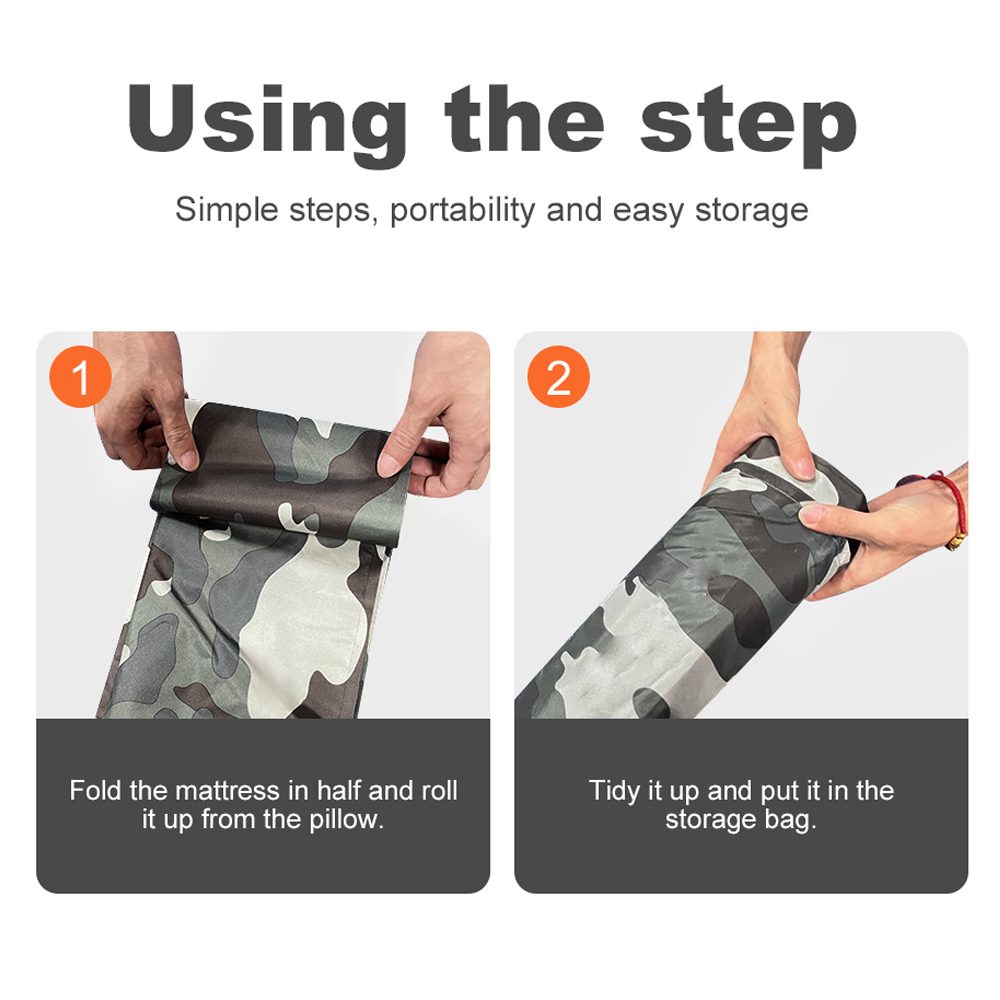 Using the step

Simple steps, portability and easy storage

1

Fold the mattress in half and roll it up from the pillow.

2

Tidy it up and put it in the storage bag.