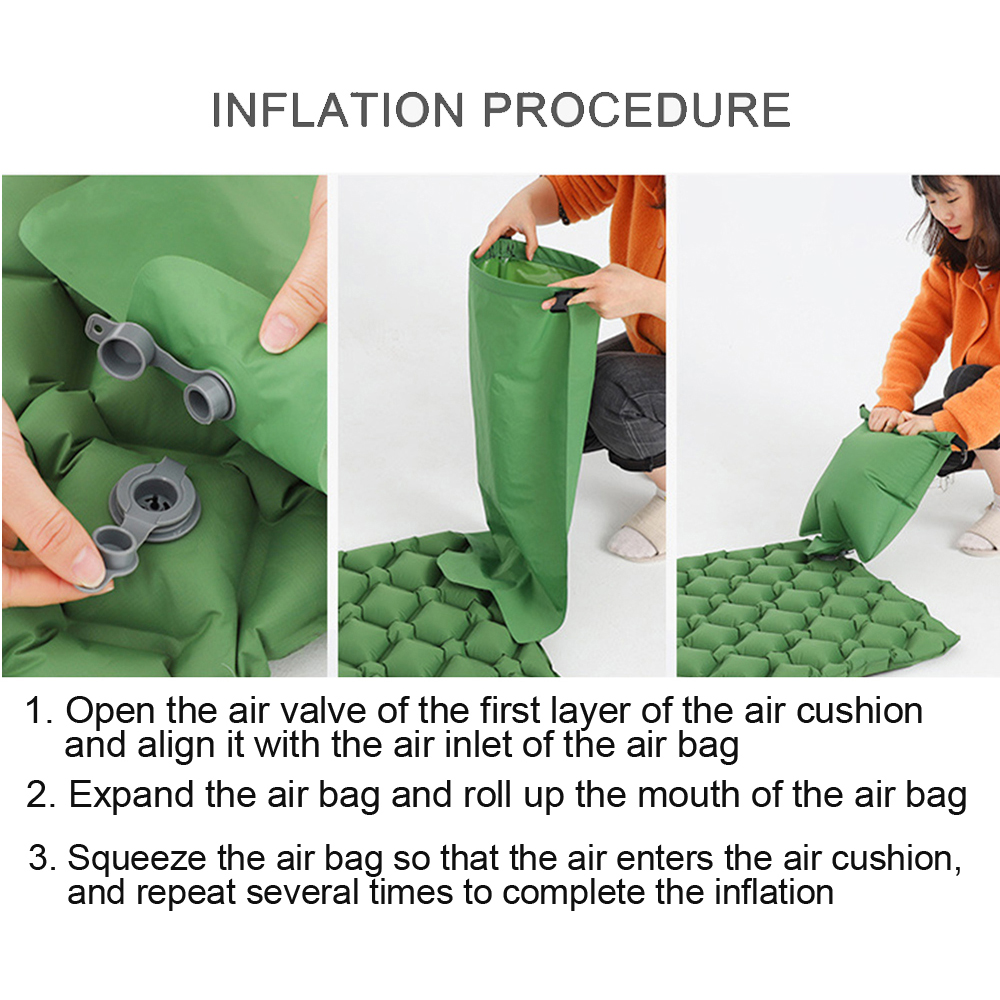 INFLATION PROCEDURE

1. Open the air valve of the first layer of the air cushion and align it with the air inlet of the air bag

2. Expand the air bag and roll up the mouth of the air bag

3. Squeeze the air bag so that the air enters the air cushion, and repeat several times to complete the inflation