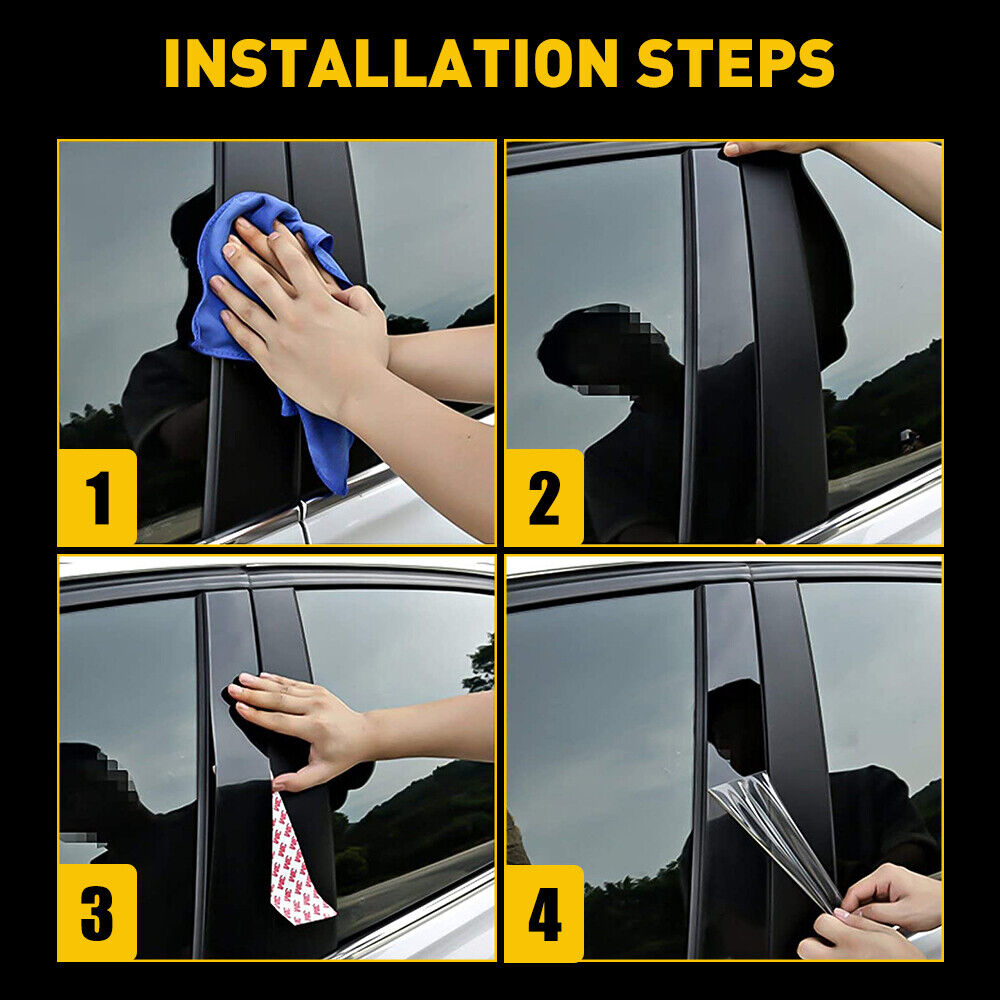 INSTALLATION STEPS

1

2

3

4