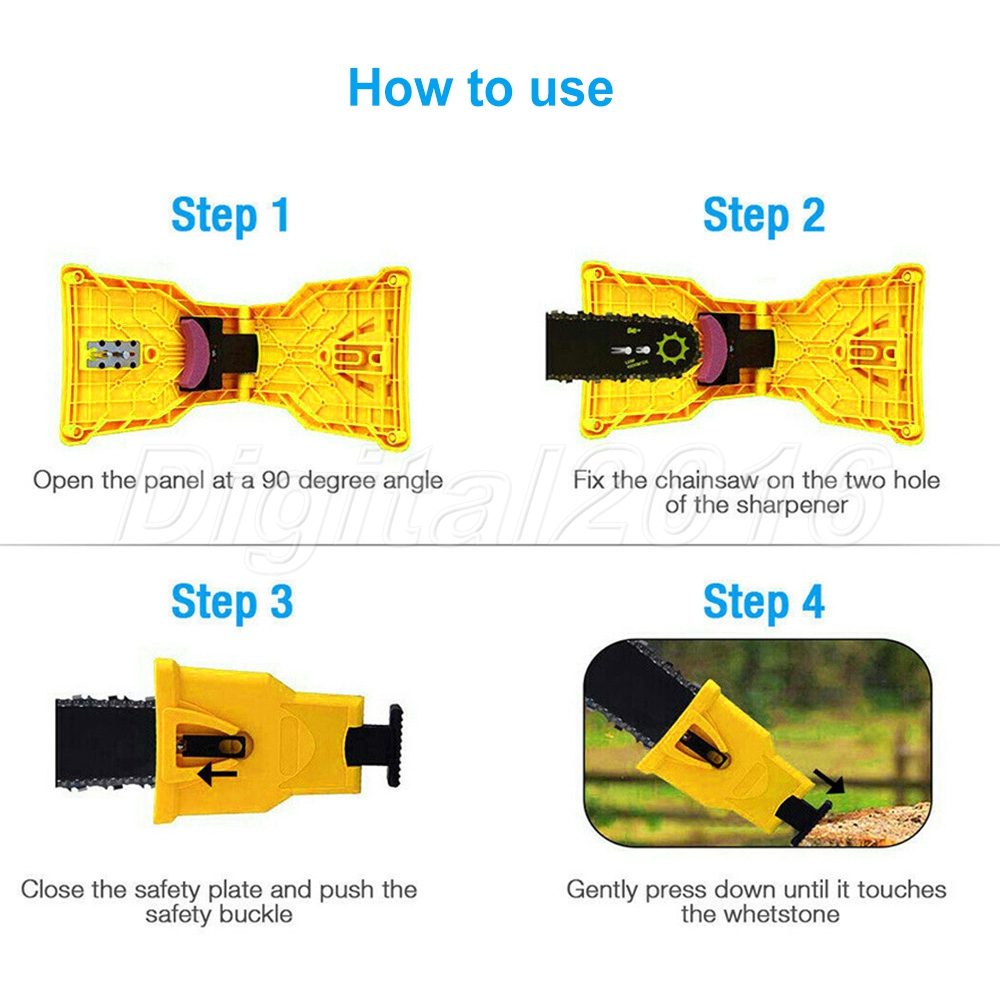 How to use

Step 1

Open the panel at a 90 degree angle

Step 2

Fix the chainsaw on the two hole of the sharpener

Digital2016

Step 3

Close the safety plate and push the safety buckle

Step 4

Gently press down until it touches the whetstone