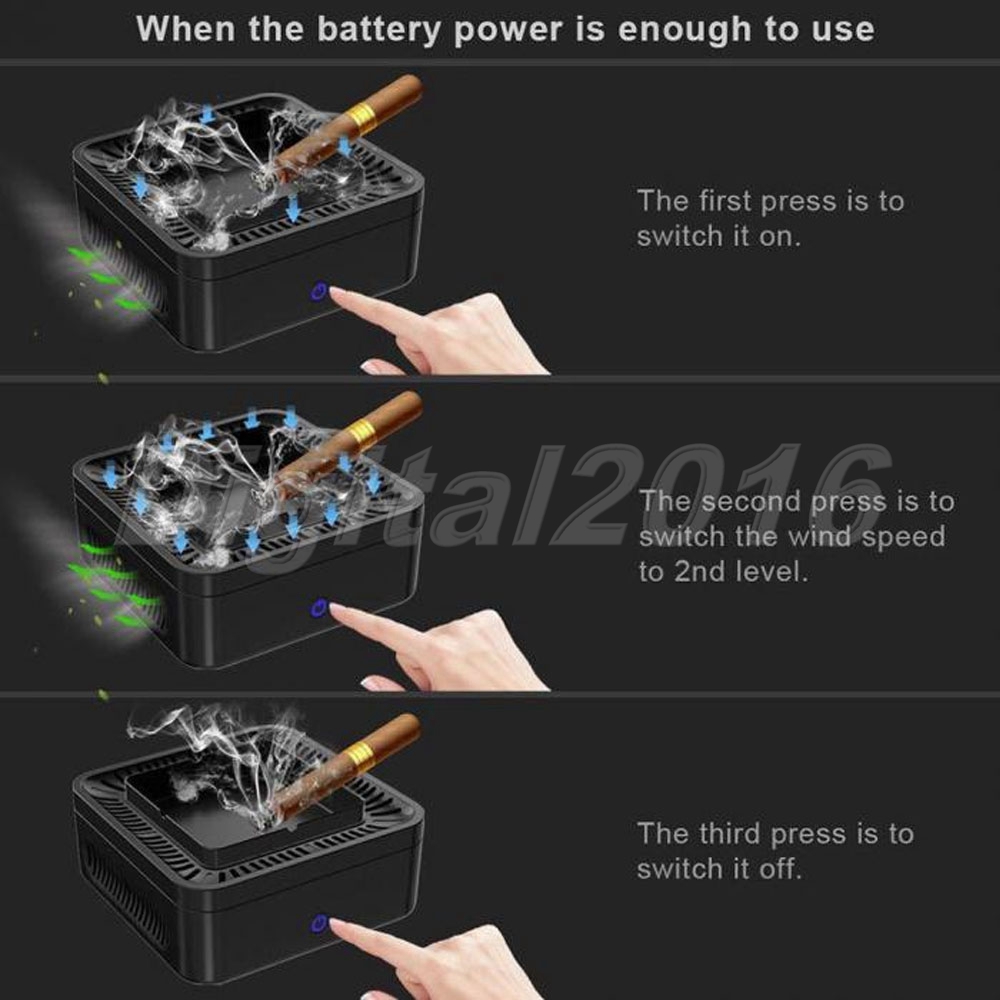 When the battery power is enough to use

The first press is to switch it on.

Digital2016

The second press is to switch the wind speed to 2nd level.

The third press is to switch it off.