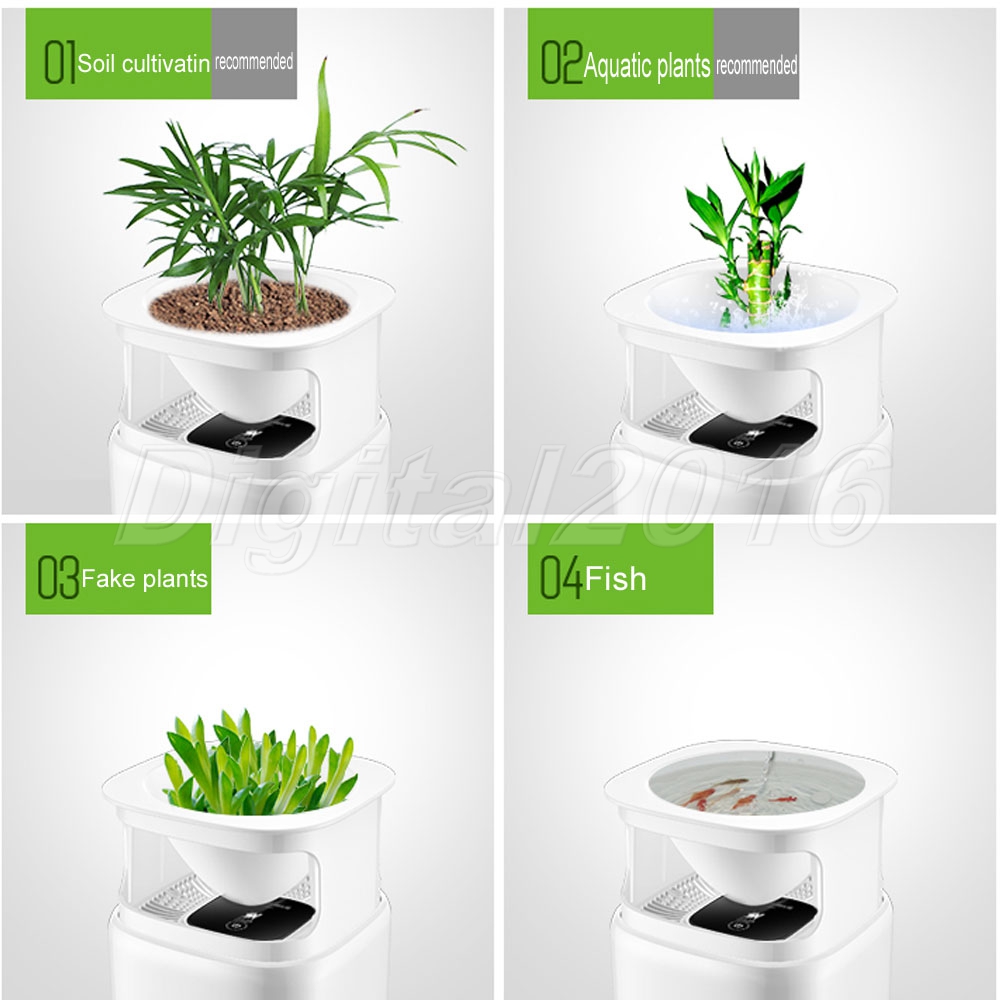 01 Soil cultivatin recommended

02 Aquatic plants recommended

Digital2016

03 Fake plants

04 Fish