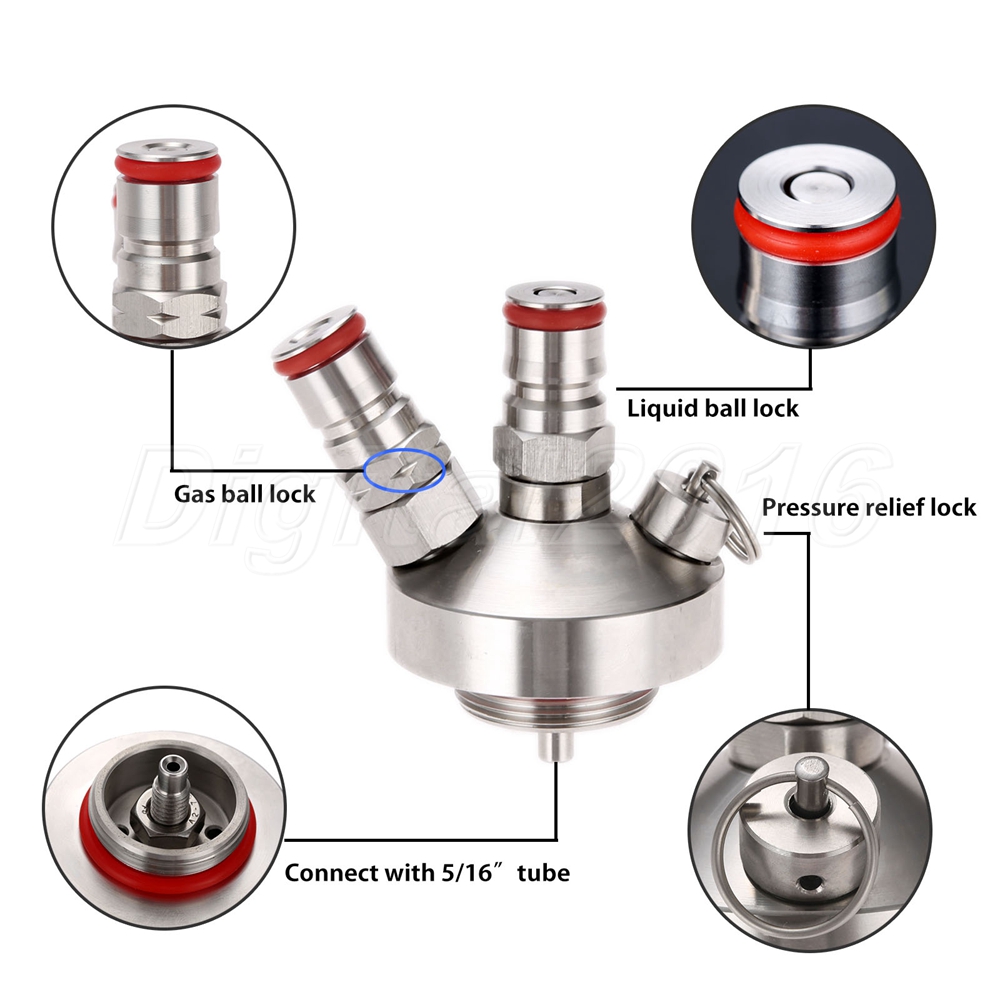 Liquid ball lock

Gas ball lock

Pressure relief lock

Connect with 5/16″ tube

Digital2016