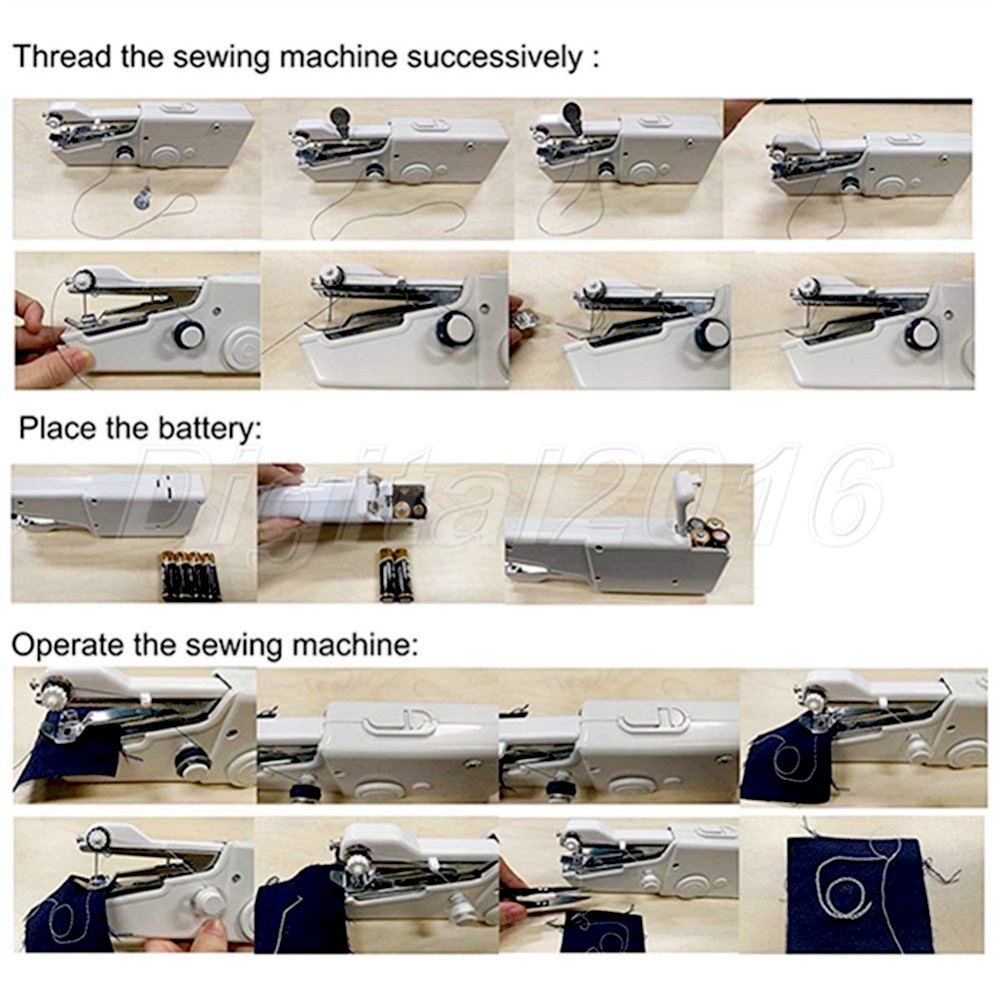 Thread the sewing machine successively :

Place the battery:

Digital2016

Operate the sewing machine: