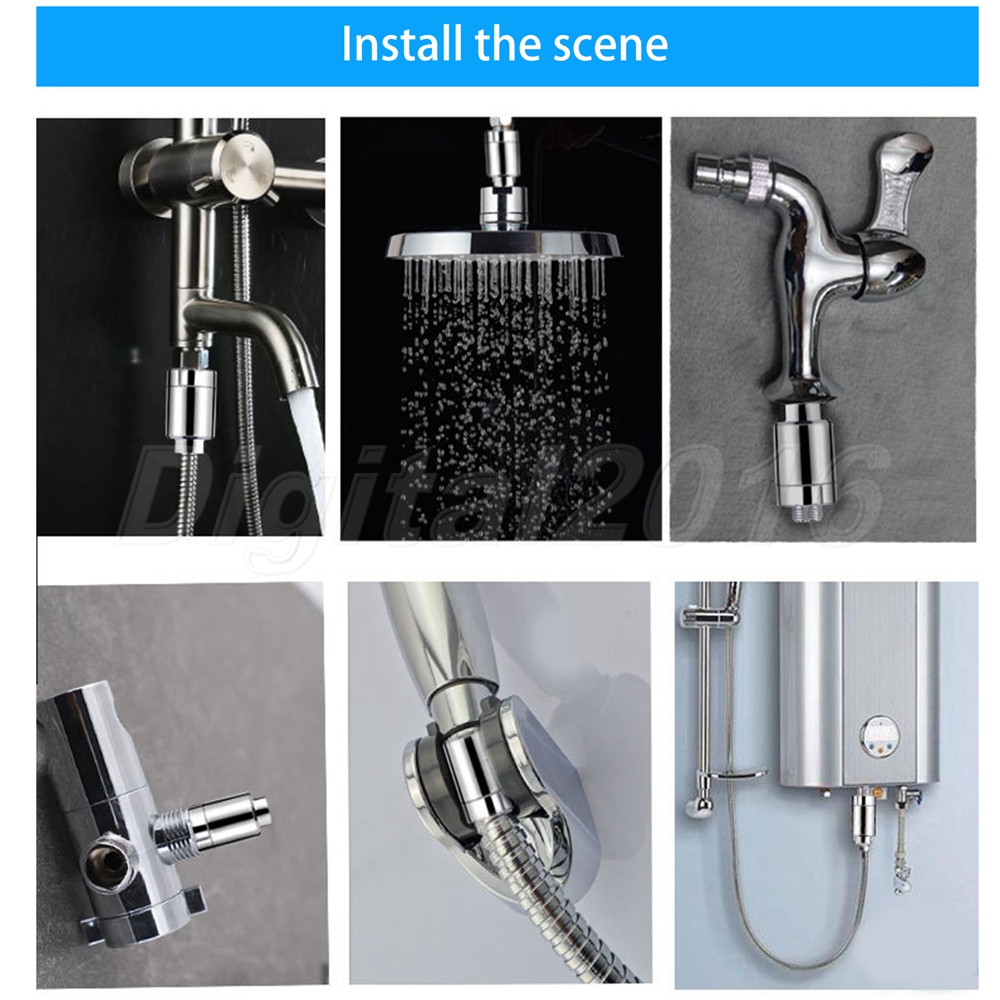 Install the scene

Digital2016