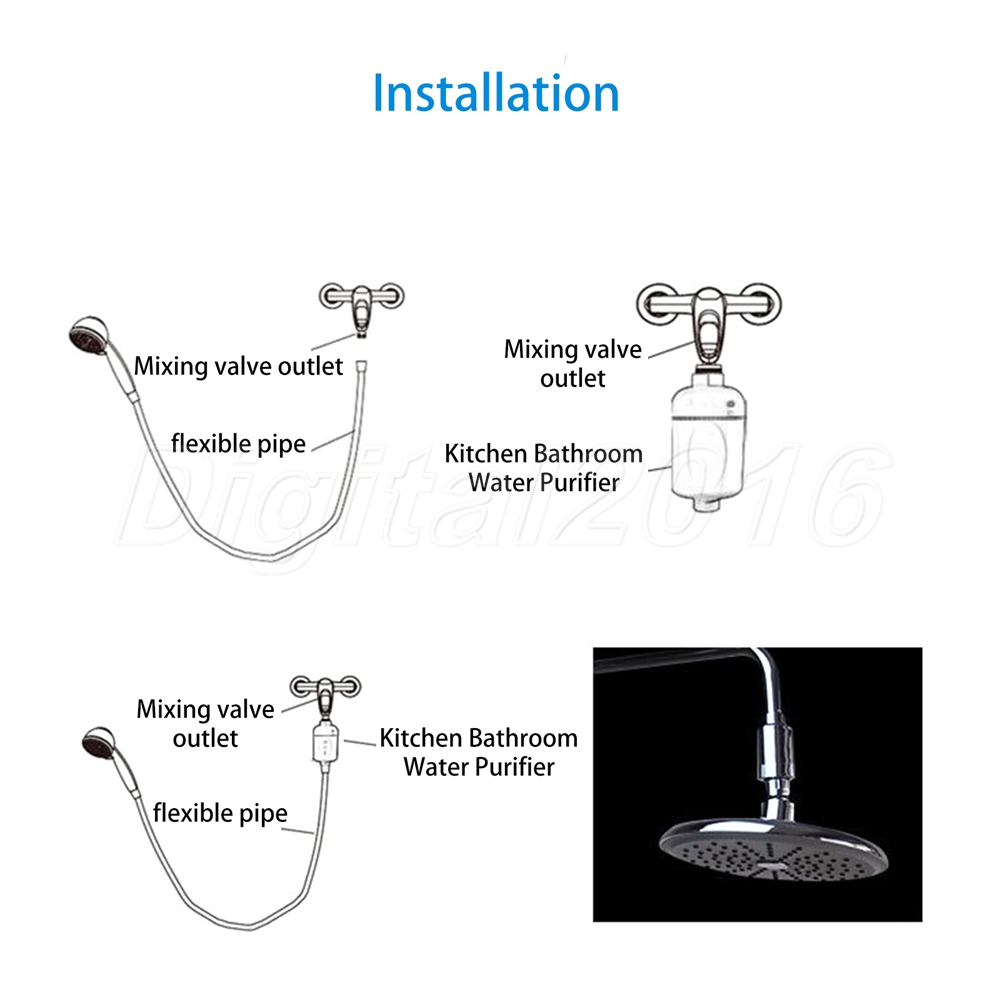 Installation

Mixing valve outlet

flexible pipe

Mixing valve outlet

Kitchen Bathroom Water Purifier

Digital2016

Mixing valve outlet

Kitchen Bathroom Water Purifier

flexible pipe