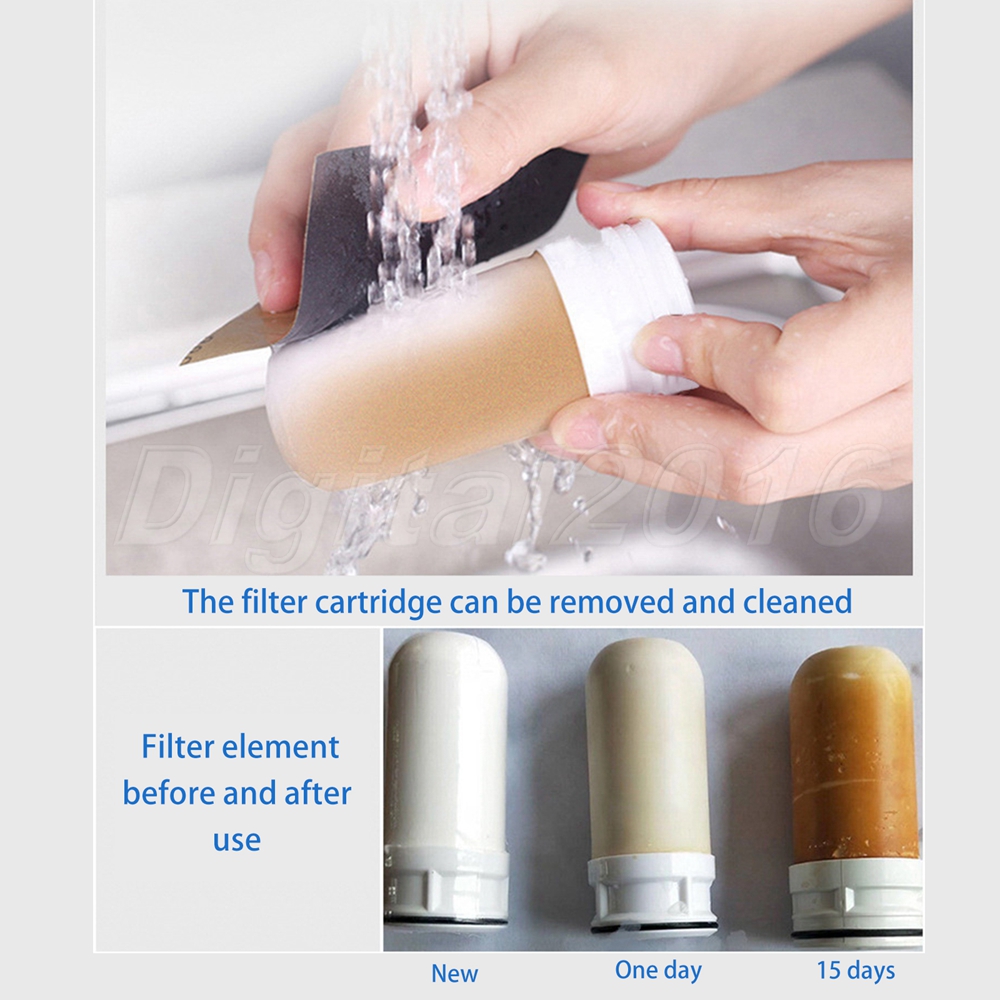 Digital2016

The filter cartridge can be removed and cleaned

Filter element before and after use

New

One day

15 days